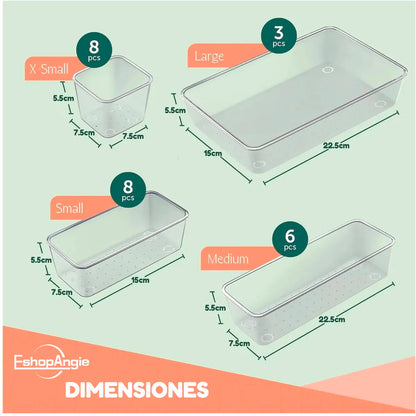 8
pcs
X-Small
5.5cm
7.5cm
7.5cm

3
pcs
Large
5.5cm
15cm
22.5cm

8
pcs
Small
5.5cm
7.5cm
15cm

6
pcs
Medium
5.5cm
7.5cm
22.5cm

EshopAngie
DIMENSIONES